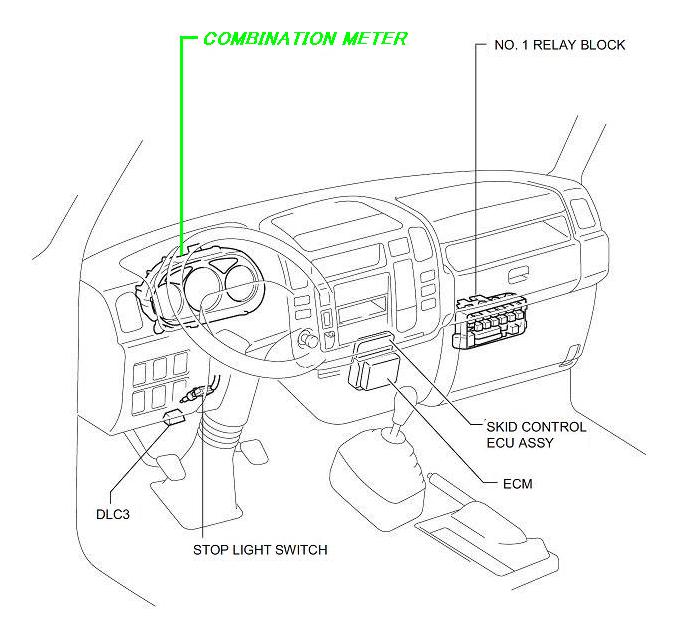 COMBINATION METER

NO. 1 RELAY BLOCK

SKID CONTROL ECU ASSY

ECM

DLC3

STOP LIGHT SWITCH